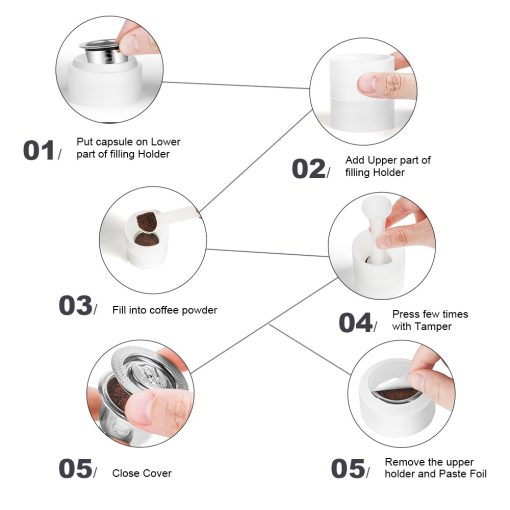 01/ Put capsule on Lower part of filling Holder

02/ Add Upper part of filling Holder

03/ Fill into coffee powder

04/ Press few times with Tamper

05/ Close Cover

05/ Remove the upper holder and Paste Foil