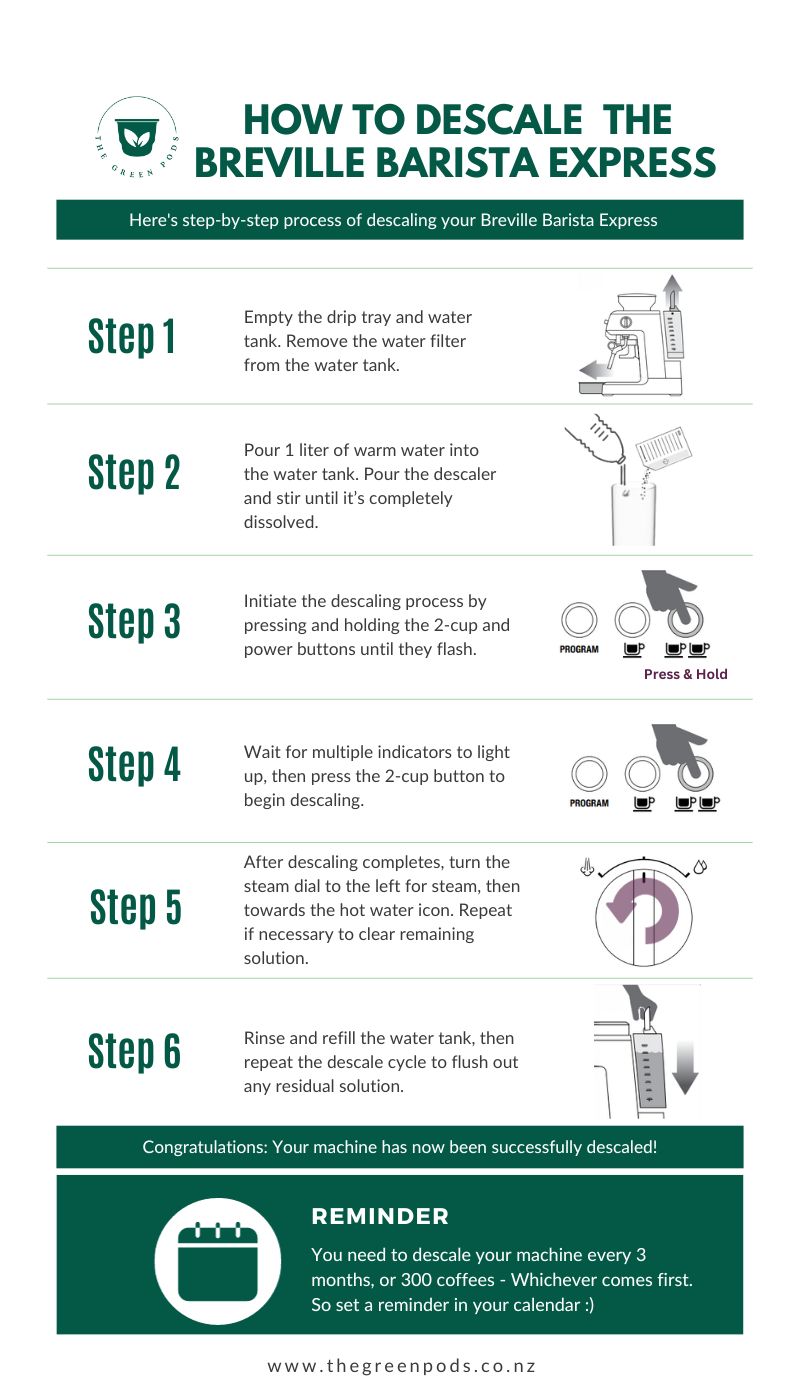 THE GREEN PODS

HOW TO DESCALE THE BREVILLE BARISTA EXPRESS

Here's step-by-step process of descaling your Breville Barista Express

Step 1

Empty the drip tray and water tank. Remove the water filter from the water tank.

Step 2

Pour 1 liter of warm water into the water tank. Pour the descaler and stir until it's completely dissolved.

Step 3

Initiate the descaling process by pressing and holding the 2-cup and power buttons until they flash.

PROGRAM

Press & Hold

Step 4

Wait for multiple indicators to light up, then press the 2-cup button to begin descaling.

PROGRAM

Step 5

After descaling completes, turn the steam dial to the left for steam, then towards the hot water icon. Repeat if necessary to clear remaining solution.

Step 6

Rinse and refill the water tank, then repeat the descale cycle to flush out any residual solution.

Congratulations: Your machine has now been successfully descaled!

REMINDER

You need to descale your machine every 3 months, or 300 coffees - Whichever comes first. So set a reminder in your calendar :)

www.thegreenpods.co.nz